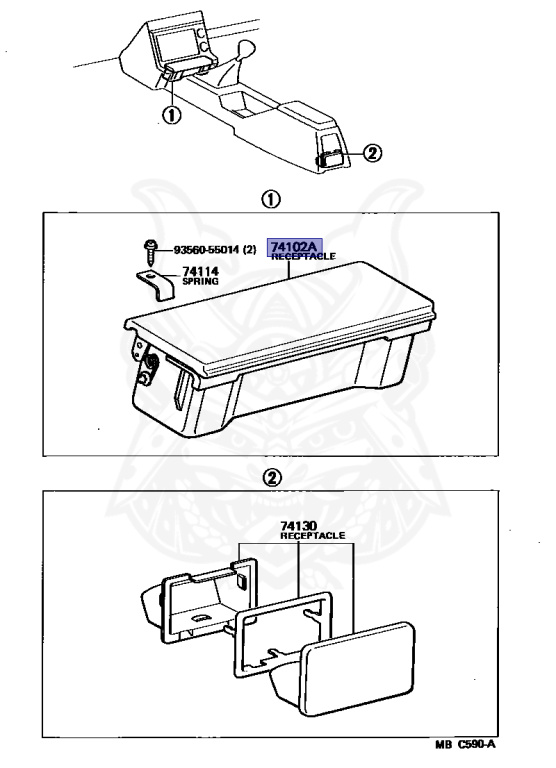 ①
②

①

93560-55014 (2)
74102A
RECEPTACLE
74114
SPRING

②

74130
RECEPTACLE

MB C590-A