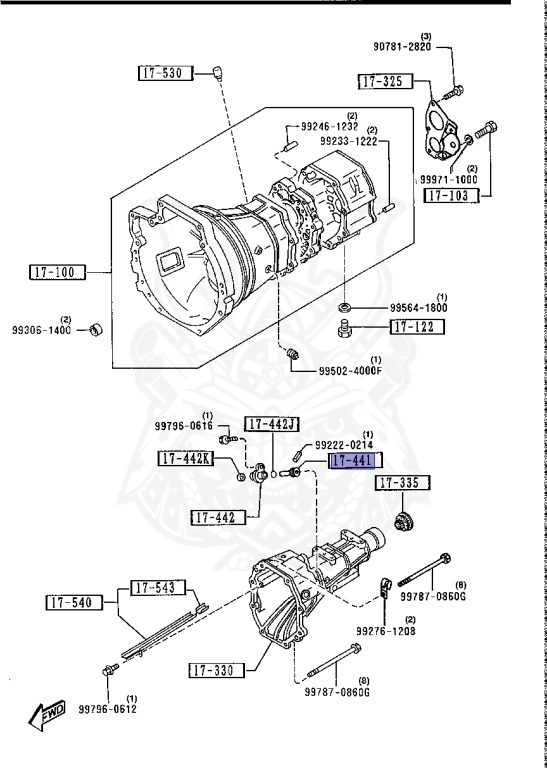 (3)
90781-2820

17-530

17-325

(2)
99246-1232

(2)
99233-1222

(2)
99971-1000

17-103

17-100

(1)
99564-1800

(2)
99306-1400

17-122

(1)
99502-4000F

(1)
99796-0616

17-442J

(1)
99222-0214

17-442K

17-441

17-335

17-442

17-543

17-540

(8)
99787-0860G

(2)
99276-1208

17-330

(8)
99787-0860G

(1)
99796-0612

FWD