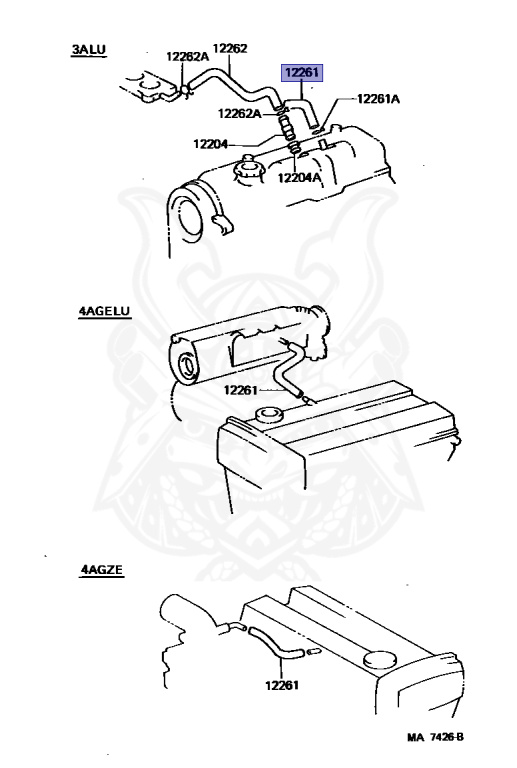 3ALU

12262A
12262
12261
12261A
12262A
12204
12204A

4AGELU

12261

4AGZE

12261

MA 7426-B