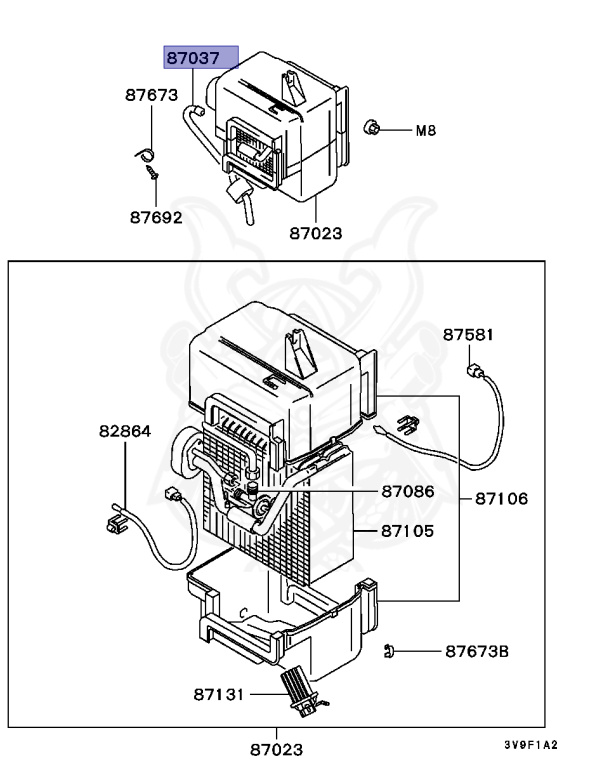 87037
87673
M8
87692
87023
87581
82864
87086
87106
87105
87673B
87131
87023
3V9F1A2