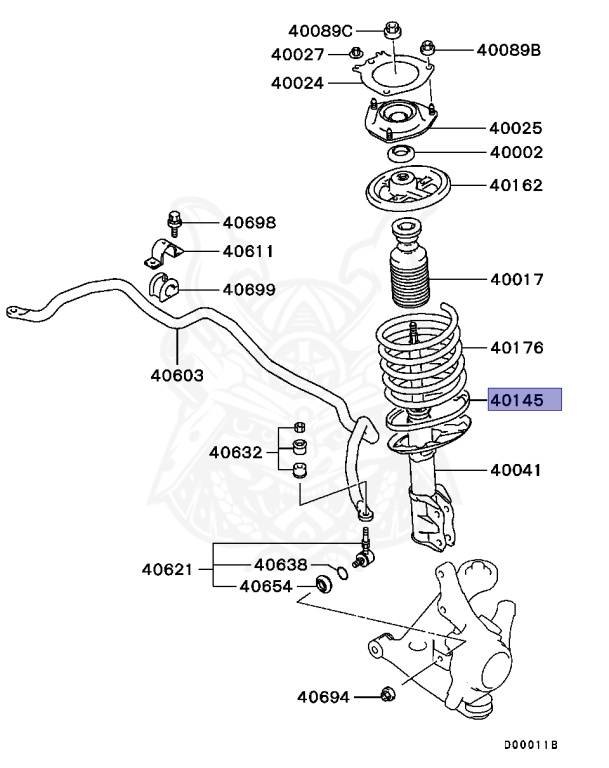 40089C
40027
40089B
40024
40025
40002
40162
40698
40611
40699
40017
40176
40603
40145
40632
40041
40621
40638
40654
40694
D00011B