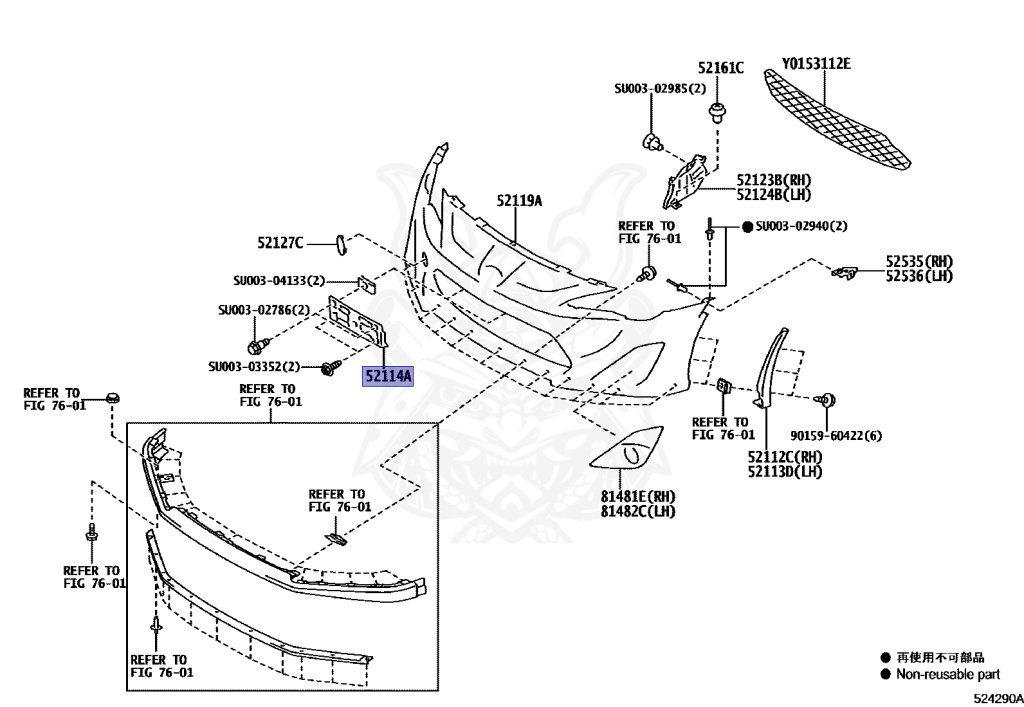 52161C
Y0153112E
SU003-02985(2)
52123B(RH)
52124B(LH)
52119A
REFER TO
FIG 76-01
● SU003-02940(2)
52127C
52535(RH)
52536(LH)
SU003-04133(2)
SU003-02786(2)
SU003-03352(2)
52114A
REFER TO
FIG 76-01
REFER TO
FIG 76-01
REFER TO
FIG 76-01
90159-60422(6)
52112C(RH)
52113D(LH)
REFER TO
FIG 76-01
81481E(RH)
81482C(LH)
REFER TO
FIG 76-01
REFER TO
FIG 76-01
● 再使用不可部品
● Non-reusable part
524290A