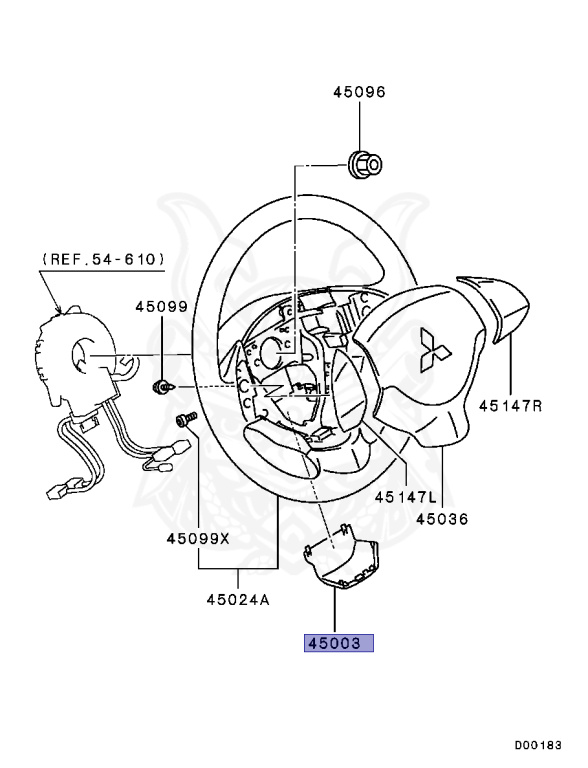 45096

(REF.54-610)

45099

45147R

45147L

45036

45099X

45024A

45003

D00183