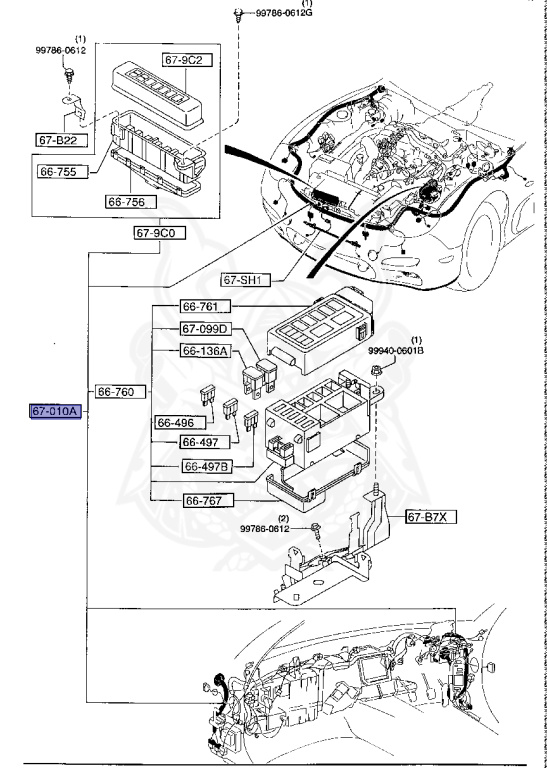 (1)
99786-0612G

(1)
99786-0612

67-9C2

67-B22

66-755

66-756

67-9C0

67-SH1

66-761

67-099D

66-136A

(1)
99940-0601B

66-760

67-010A

66-496

66-497

66-497B

66-767

67-B7X

(2)
99786-0612