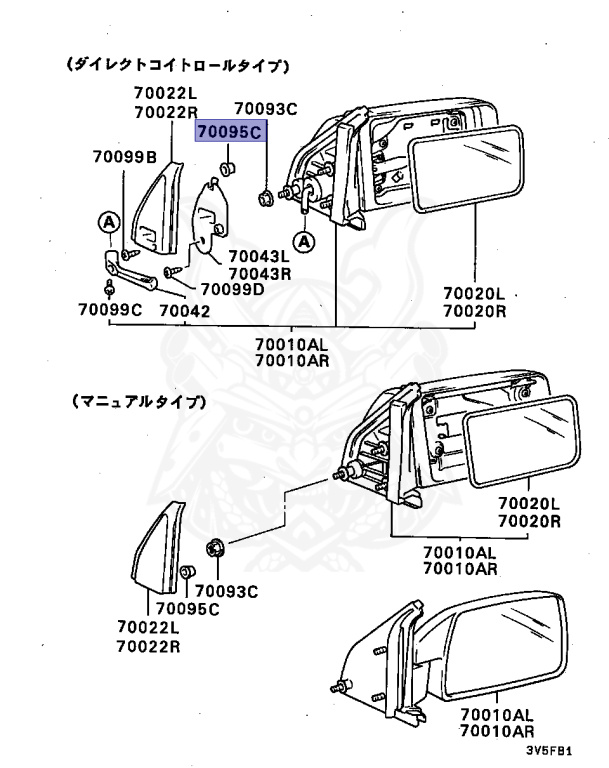 (ダイレクトコイトロールタイプ)

70022L
70022R
70093C
70095C
70099B
A
A
70043L
70043R
70099D
70099C
70042
70020L
70020R
70010AL
70010AR

(マニュアルタイプ)

70020L
70020R
70010AL
70010AR
70093C
70095C
70022L
70022R
70010AL
70010AR

3V5FB1