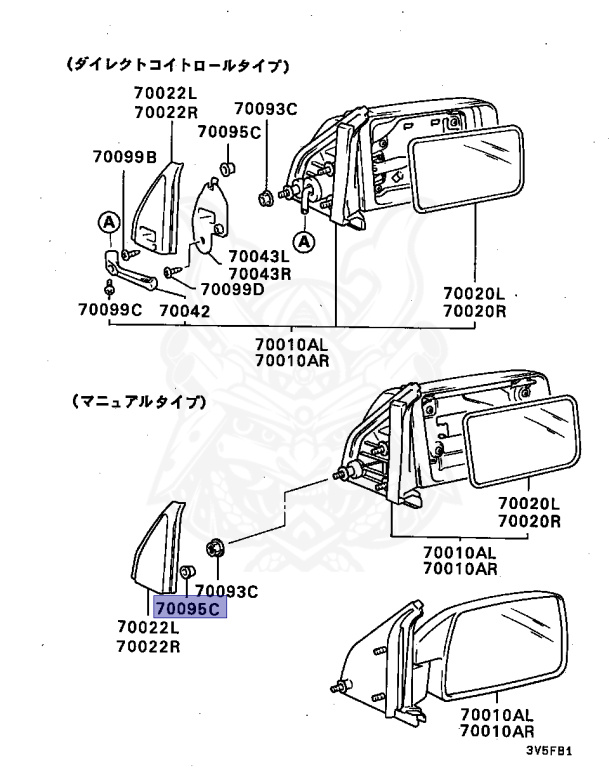 (ダイレクトコイトロールタイプ)

70022L
70022R

70093C

70095C

70099B

A

A

70043L
70043R

70099D

70099C

70042

70020L
70020R

70010AL
70010AR

(マニュアルタイプ)

70020L
70020R

70010AL
70010AR

70093C

70095C

70022L
70022R

70010AL
70010AR

3V5FB1