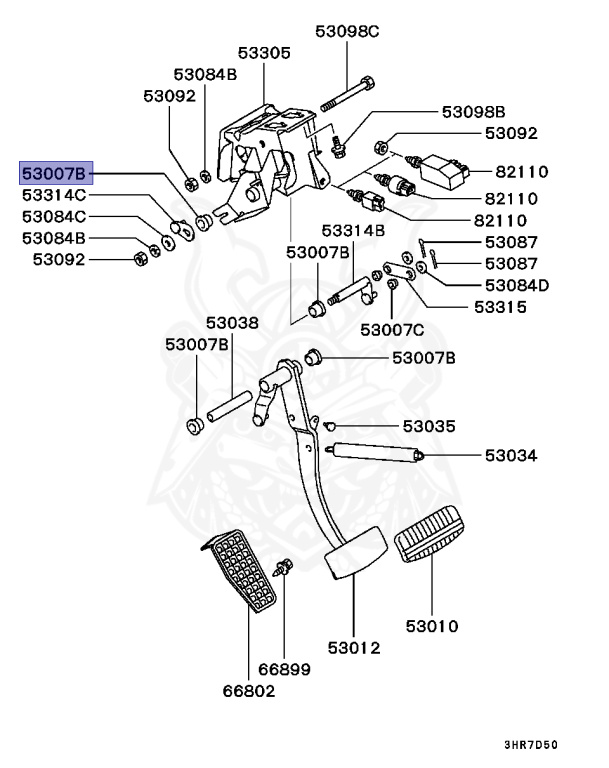 53098C
53305
53084B
53092
53098B
53092
53007B
82110
53314C
82110
53084C
82110
53084B
53314B
53087
53092
53007B
53087
53084D
53315
53007C
53038
53007B
53007B
53035
53034
53010
53012
66899
66802
3HR7D50