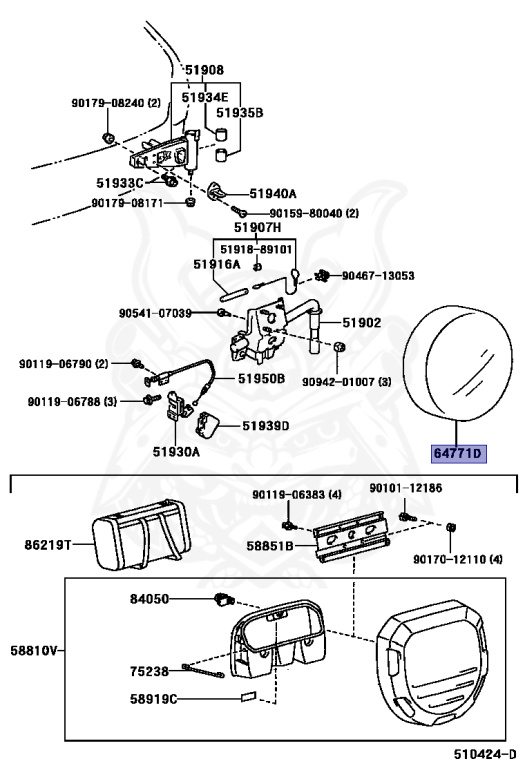 51908
90179-08240 (2)
51934E
51935B
51933C
51940A
90179-08171
90159-80040 (2)
51907H
51918-89101
51916A
90467-13053
90541-07039
51902
90119-06790 (2)
51950B
90942-01007 (3)
90119-06788 (3)
51939D
51930A
64771D
90119-06383 (4)
90101-12186
86219T
58851B
90170-12110 (4)
84050
58810V
75238
58919C
510424-D