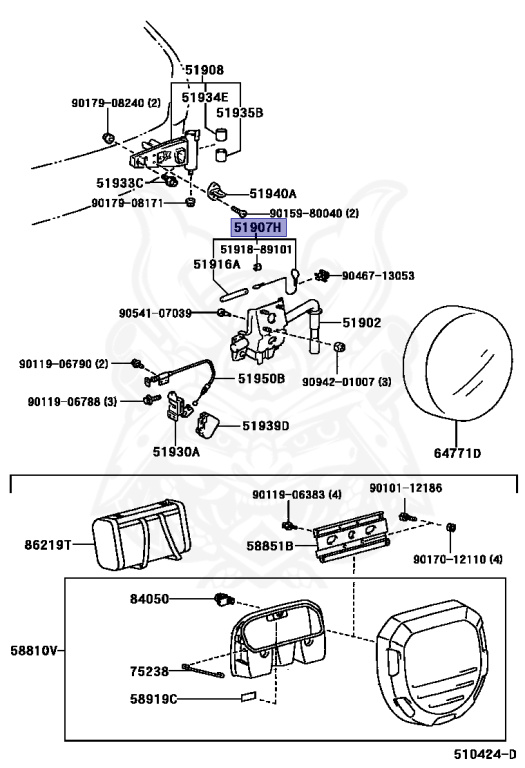 51908
90179-08240 (2)
51934E
51935B
51933C
51940A
90179-08171
90159-80040 (2)
51907H
51918-89101
51916A
90467-13053
90541-07039
51902
90119-06790 (2)
51950B
90942-01007 (3)
90119-06788 (3)
51939D
51930A
64771D
90119-06383 (4)
90101-12186
86219T
58851B
90170-12110 (4)
84050
58810V
75238
58919C
510424-D