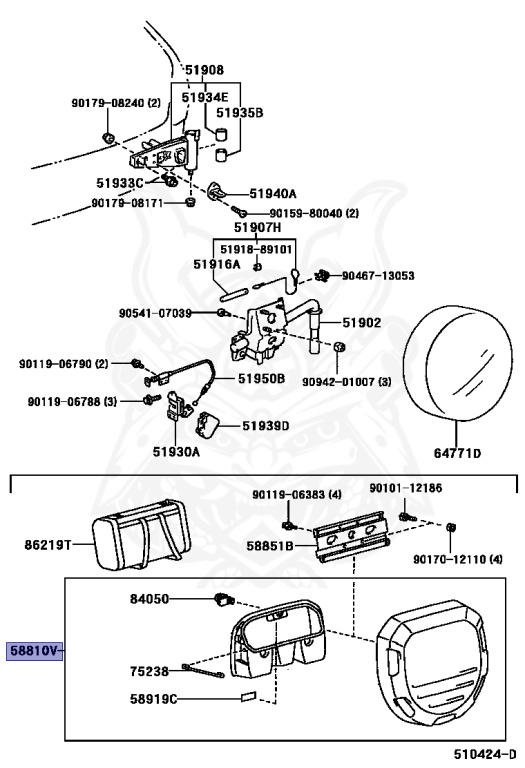 51908
90179-08240 (2)
51934E
51935B
51933C
51940A
90179-08171
90159-80040 (2)
51907H
51918-89101
51916A
90467-13053
90541-07039
51902
90119-06790 (2)
51950B
90942-01007 (3)
90119-06788 (3)
51939D
51930A
64771D
90119-06383 (4)
90101-12186
86219T
58851B
90170-12110 (4)
84050
58810V
75238
58919C
510424-D