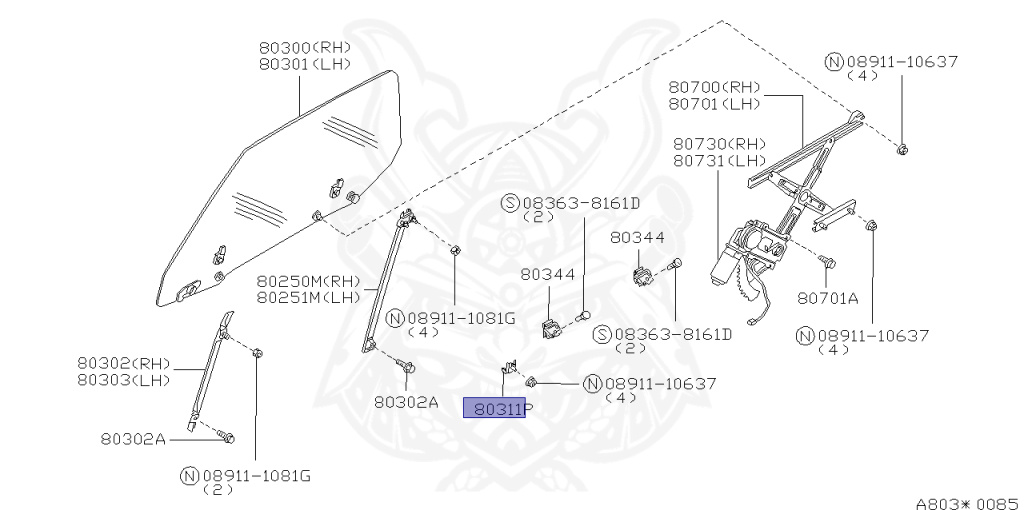 80300(RH)
80301(LH)

Ⓝ08911-10637
(4)

80700(RH)
80701(LH)

80730(RH)
80731(LH)

Ⓢ08363-8161D
(2)

80344

80344

80250M(RH)
80251M(LH)

Ⓝ08911-1081G
(4)

Ⓢ08363-8161D
(2)

80701A

Ⓝ08911-10637
(4)

80302(RH)
80303(LH)

80302A

Ⓝ08911-10637
(4)

80311P

80302A

Ⓝ08911-1081G
(2)

A803＊0085