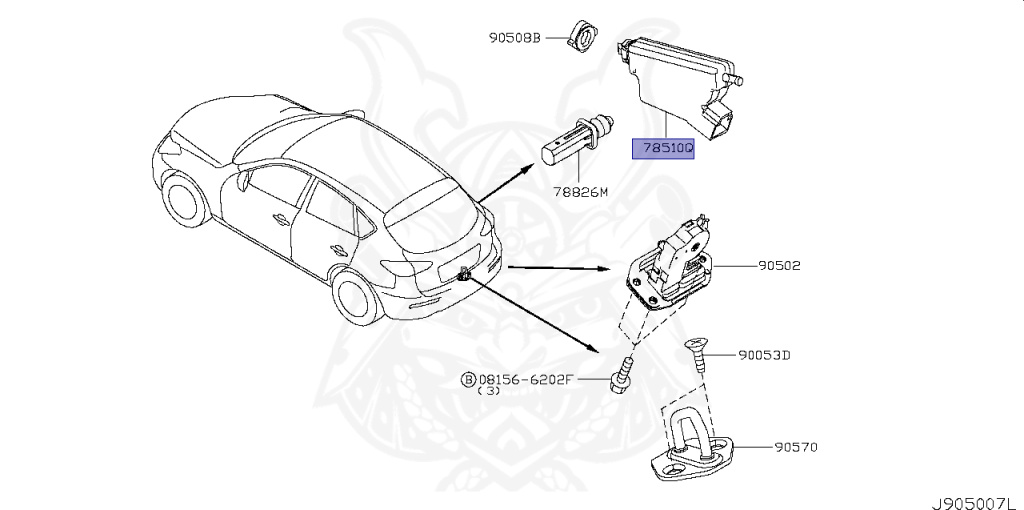 90508B

78510Q

78826M

90502

90053D

Ⓑ08156-6202F
(3)

90570

J905007L