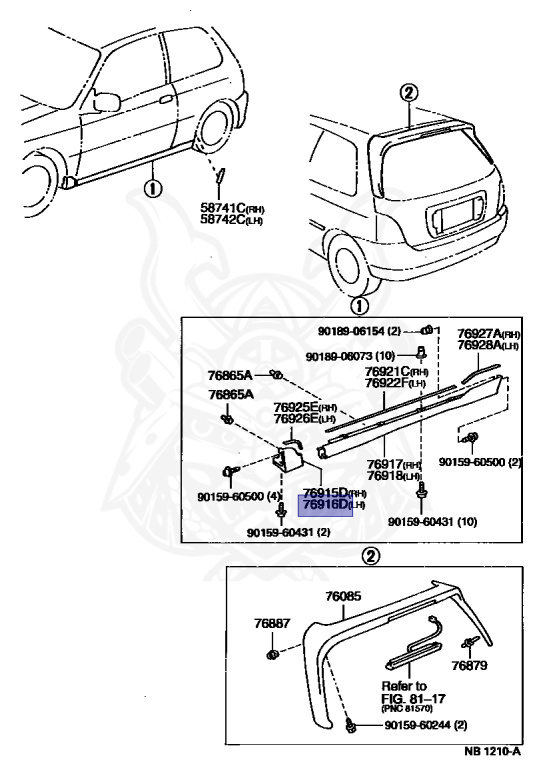 ②

①

58741C(RH)
58742C(LH)

①

90189-06154 (2)
76927A(RH)
76928A(LH)
90189-06073 (10)
76865A
76921C(RH)
76922F(LH)
76865A
76925E(RH)
76926E(LH)
90159-60500 (2)
76917(RH)
76918(LH)
90159-60500 (4)
76915D(RH)
76916D(LH)
90159-60431 (10)
90159-60431 (2)

②

76085
76887
76879
Refer to
FIG. 81-17
(PNC 81570)
90159-60244 (2)

NB 1210-A