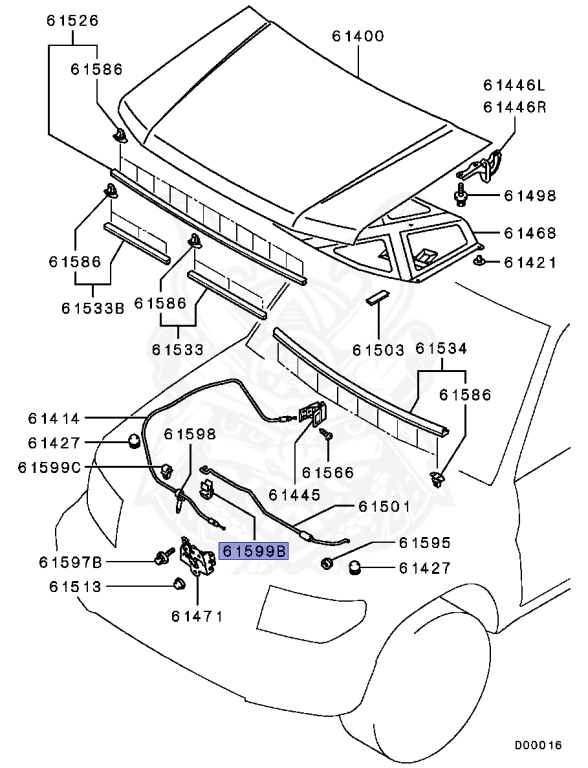 61526
61586
61400
61446L
61446R
61498
61468
61421
61586
61533B
61586
61533
61503
61534
61586
61414
61427
61598
61599C
61566
61445
61501
61599B
61595
61427
61597B
61513
61471
D00016