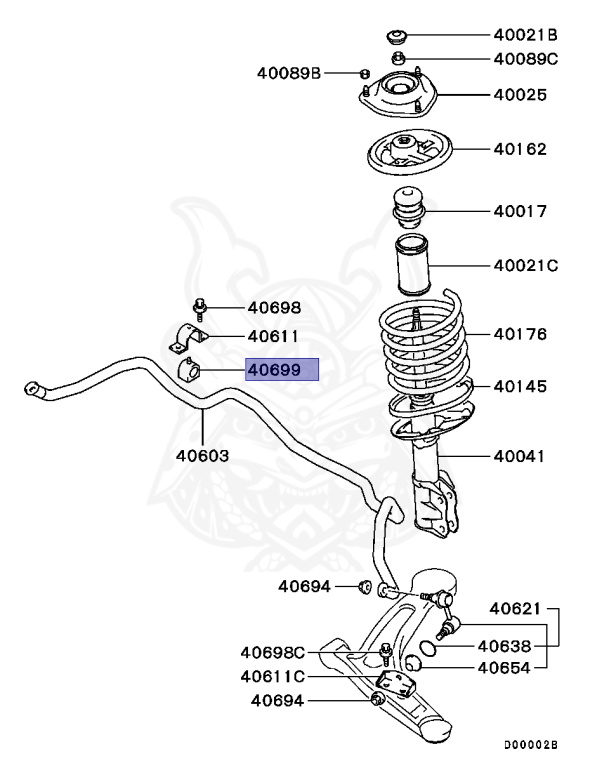 40021B
40089C
40089B
40025
40162
40017
40021C
40698
40611
40699
40176
40145
40603
40041
40694
40621
40698C
40638
40654
40611C
40694
D00002B