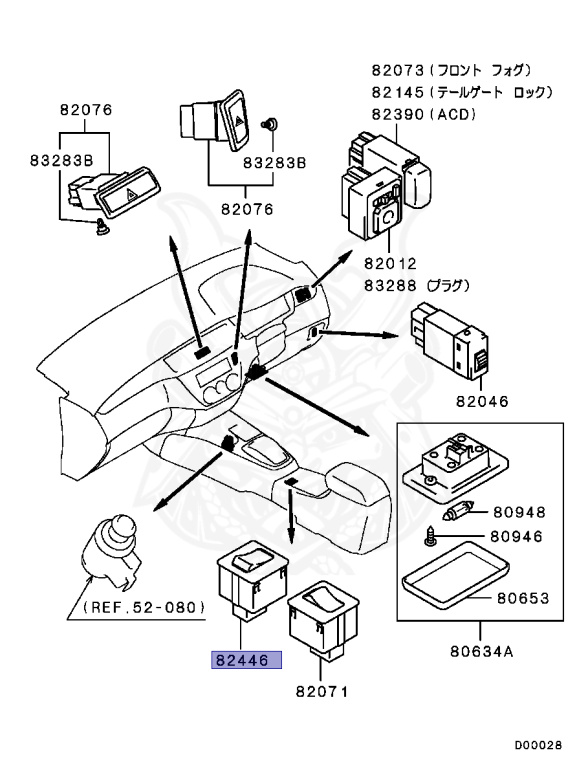 82076

83283B

83283B

82076

82073 (フロント フォグ)
82145 (テールゲート ロック)
82390 (ACD)

82012
83288 (プラグ)

82046

80948
80946
80653

80634A

(REF.52-080)

82446

82071

D00028