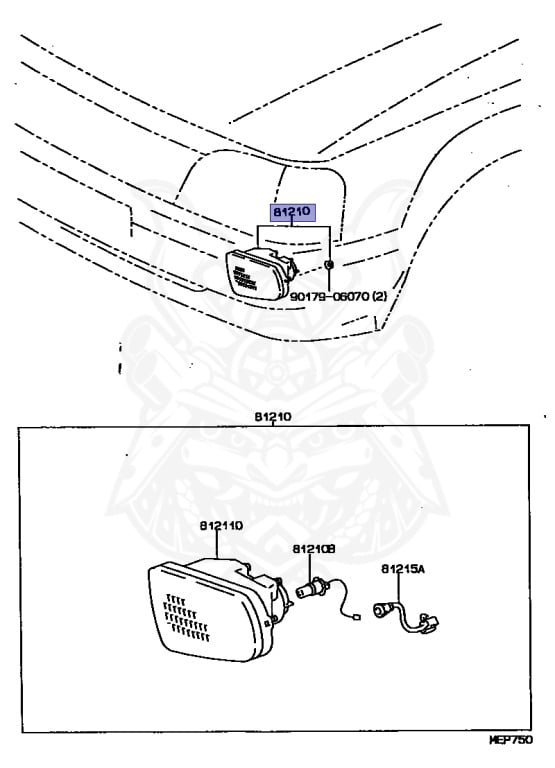 81210
90179-06070 (2)
81210
81211D
81210B
81215A
MEP750