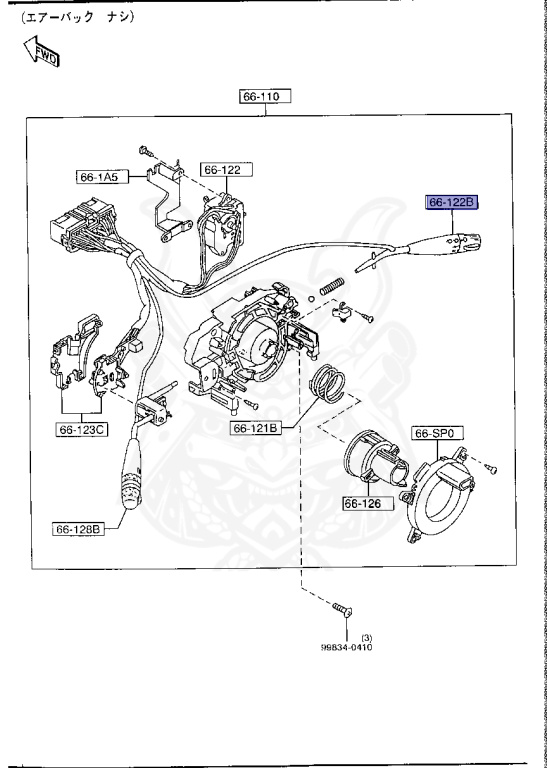 (エアーバック　ナシ)

FWD

66-110

66-1A5

66-122

66-122B

66-123C

66-121B

66-SP0

66-126

66-128B

(3)
99834-0410