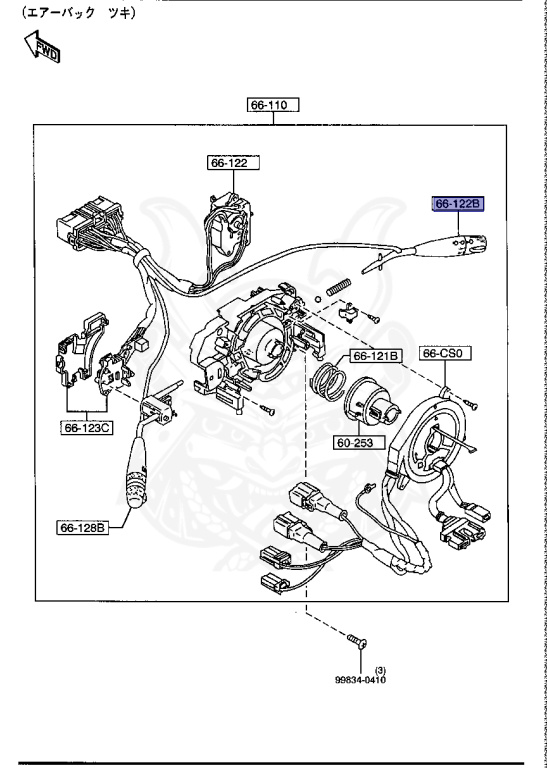 (エアーバック　ツキ)

FWD

66-110

66-122

66-122B

66-121B

66-CS0

66-123C

60-253

66-128B

(3)
99834-0410