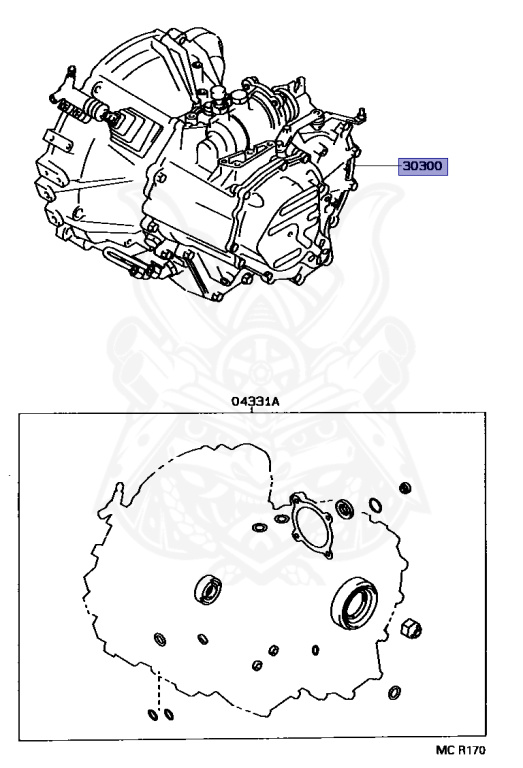 30300

04331A

MC R170