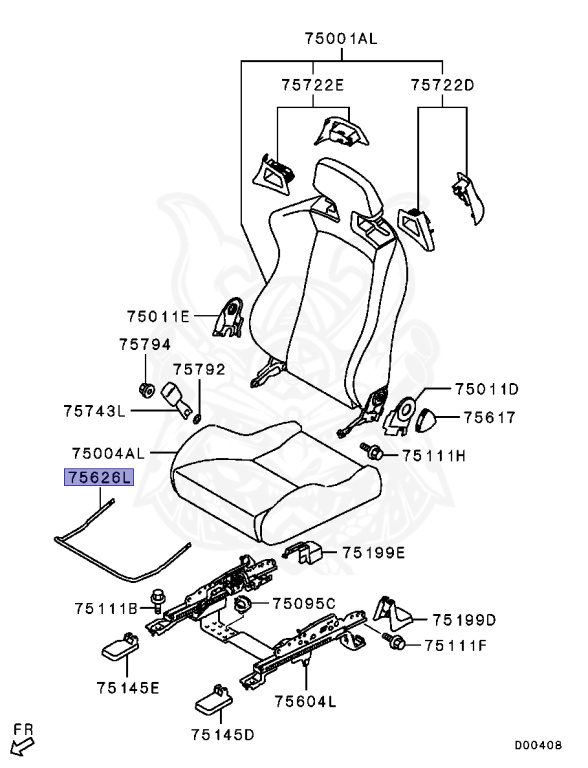 75001AL
75722E
75722D
75011E
75794
75792
75743L
75011D
75617
75004AL
75111H
75626L
75199E
75111B
75095C
75199D
75111F
75145E
75604L
75145D
FR
D00408