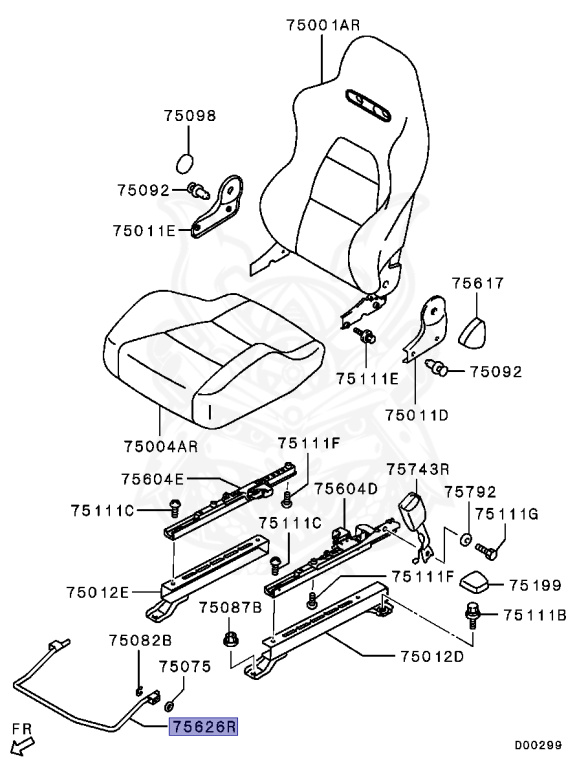 75001AR
75098
75092
75011E
75617
75111E
75092
75011D
75004AR
75111F
75604E
75743R
75604D
75792
75111C
75111G
75111C
75012E
75111F
75199
75087B
75111B
75082B
75012D
75075
75626R
FR
D00299