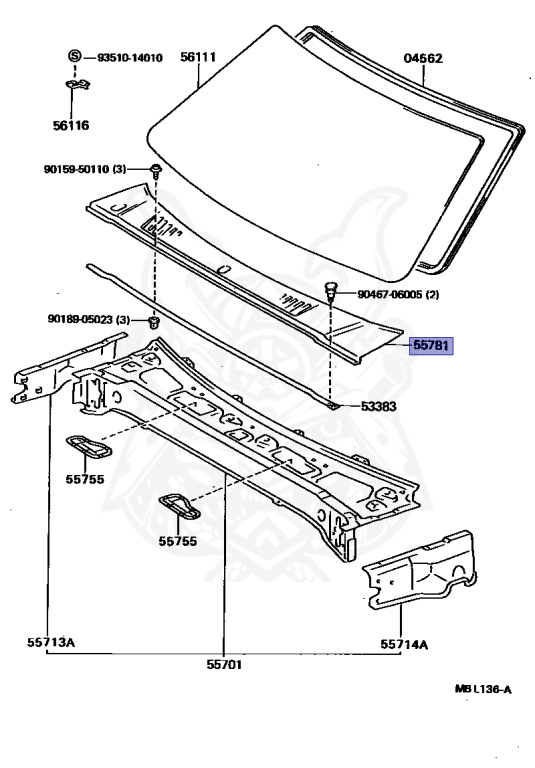 Ⓢ 93510-14010
56111
04562
56116
90159-50110 (3)
90467-06005 (2)
90189-05023 (3)
55781
53383
55755
55755
55713A
55701
55714A
MB L136-A