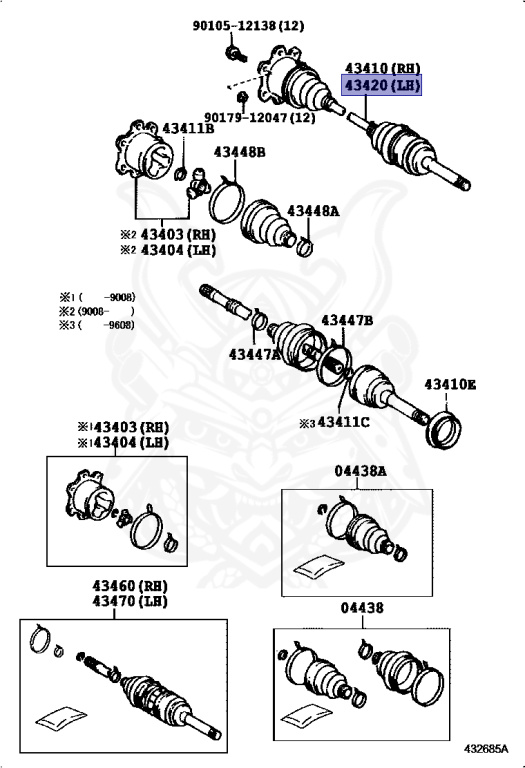 90105-12138 (12)

43410 (RH)
43420 (LH)

90179-12047 (12)

43411B

43448B

43448A

※2 43403 (RH)
※2 43404 (LH)

※1 (　　-9008)
※2 (9008-　　)
※3 (　　-9608)

43447B

43447A

43410E

※3 43411C

※1 43403 (RH)
※1 43404 (LH)

04438A

43460 (RH)
43470 (LH)

04438

432685A