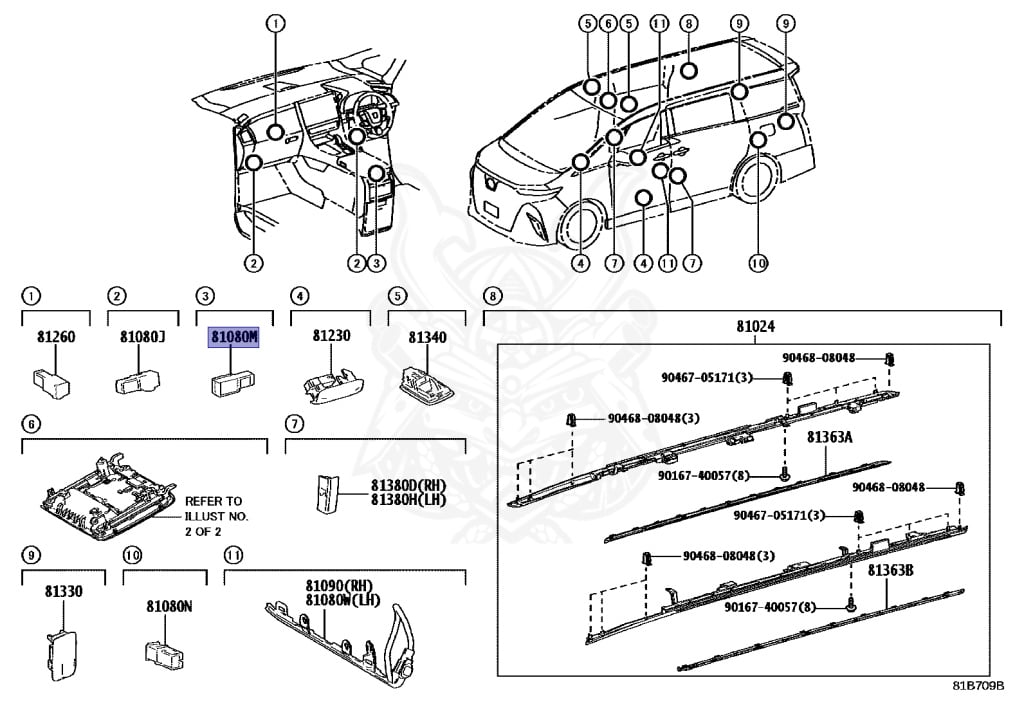 1
2
2
3
5
6
5
11
8
9
9
4
7
4
11
7
10

1
81260
2
81080J
3
81080M
4
81230
5
81340
8
81024
90468-08048
90467-05171(3)
90468-08048(3)
81363A
90167-40057(8)
90468-08048
90467-05171(3)
90468-08048(3)
81363B
90167-40057(8)
6
REFER TO ILLUST NO. 2 OF 2
7
81380D(RH)
81380H(LH)
9
81330
10
81080N
11
81090(RH)
81080W(LH)
81B709B