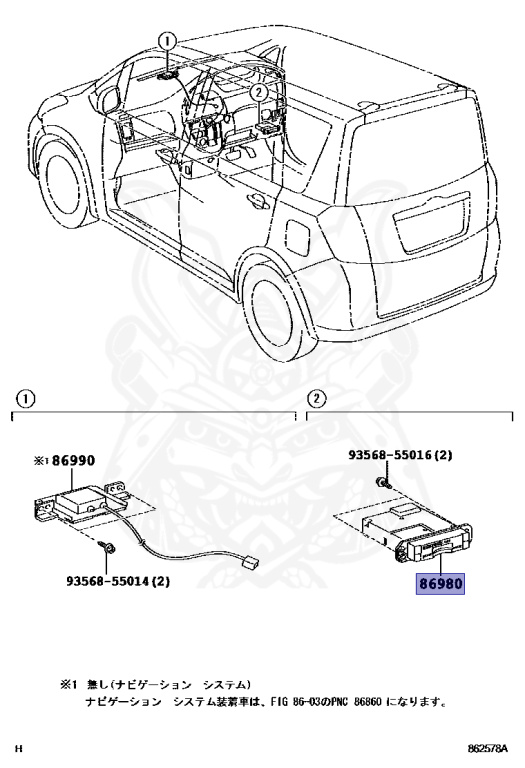 ①
②

①

②

※1 86990

93568-55014 (2)

93568-55016 (2)

86980

※1 無し(ナビゲーション システム)
ナビゲーション システム装着車は、FIG 86-03のPNC 86860 になります。

H

862578A