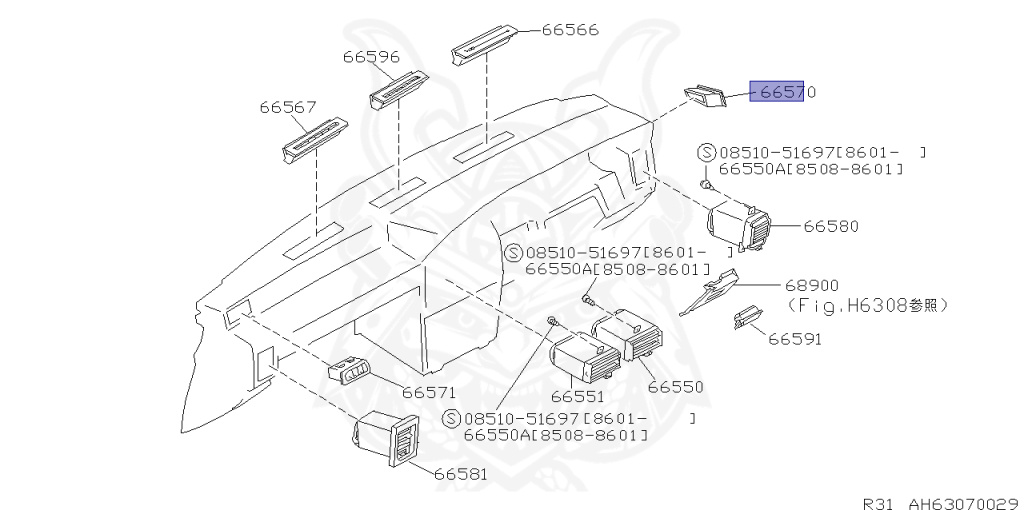 66566
66596
66567
66570
Ⓢ08510-51697[8601- ]
66550A[8508-8601]
66580
Ⓢ08510-51697[8601- ]
66550A[8508-8601]
68900
(Fig.H6308参照)
66591
66571
66551
66550
Ⓢ08510-51697[8601- ]
66550A[8508-8601]
66581
R31 AH63070029