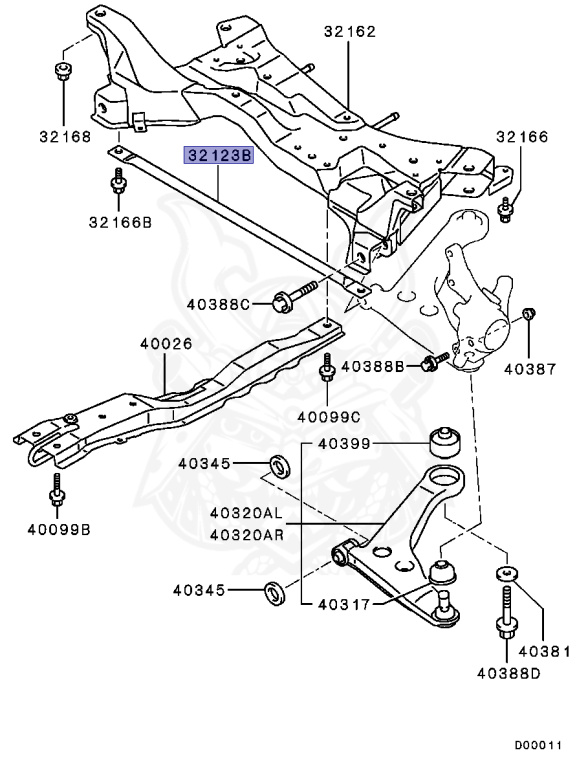 32162
32168
32123B
32166
32166B
40388C
40026
40388B
40387
40099C
40399
40345
40320AL
40320AR
40099B
40345
40317
40381
40388D
D00011