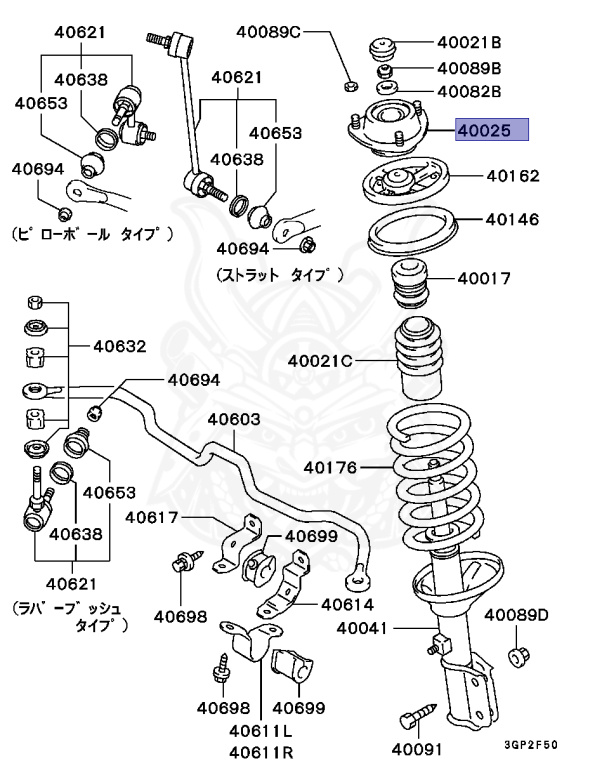 40621
40638
40653
40694
(ピローボール タイプ)
40621
40653
40638
40694
(ストラット タイプ)
40089C
40021B
40089B
40082B
40025
40162
40146
40017
40021C
40176
40632
40694
40603
40653
40638
40621
(ラバーブッシュ タイプ)
40617
40699
40698
40614
40698
40699
40611L
40611R
40041
40089D
40091
3GP2F50