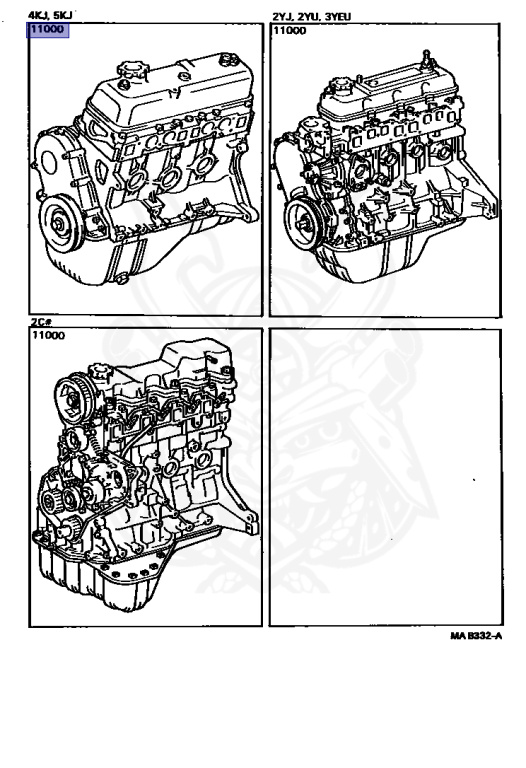 4KJ, 5KJ
11000

2YJ, 2YU, 3YEU
11000

2C#
11000

MA B332-A