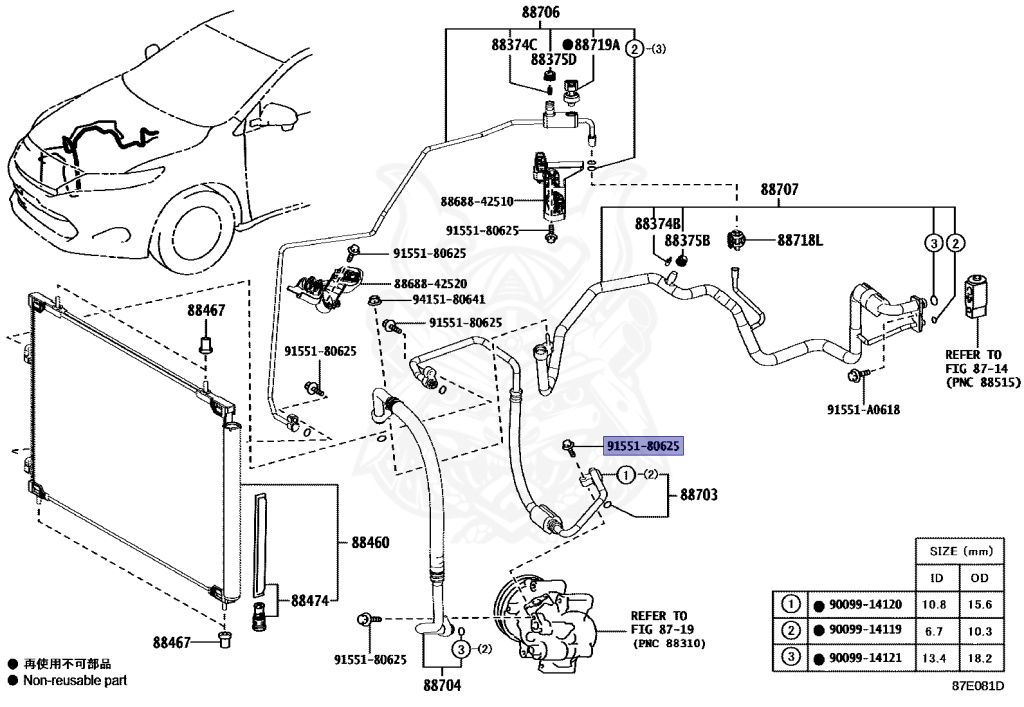 88706
88374C
● 88719A
2 -(3)
88375D
88688-42510
91551-80625
88707
88374B
88375B
88718L
3
2
91551-80625
88688-42520
94151-80641
91551-80625
88467
91551-80625
REFER TO FIG 87-14 (PNC 88515)
91551-A0618
91551-80625
1 -(2)
88703
88460
88474
88467
91551-80625
3 -(2)
88704
REFER TO FIG 87-19 (PNC 88310)

| | | SIZE (mm) | |
|---|---|---|---|
| | | ID | OD |
| 1 | ● 90099-14120 | 10.8 | 15.6 |
| 2 | ● 90099-14119 | 6.7 | 10.3 |
| 3 | ● 90099-14121 | 13.4 | 18.2 |

● 再使用不可部品
● Non-reusable part
87E081D