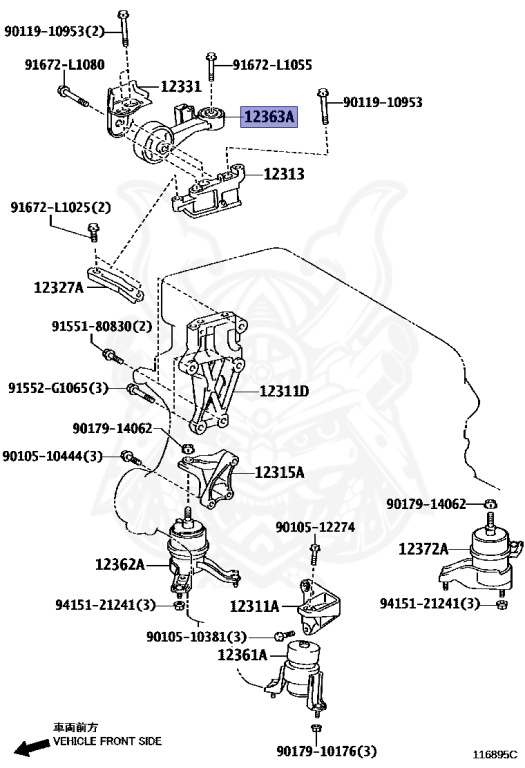 90119-10953(2)
91672-L1080
12331
91672-L1055
12363A
90119-10953
12313
91672-L1025(2)
12327A
91551-80830(2)
91552-G1065(3)
12311D
90179-14062
90105-10444(3)
12315A
90179-14062
90105-12274
12372A
12362A
94151-21241(3)
12311A
94151-21241(3)
90105-10381(3)
12361A
車両前方
VEHICLE FRONT SIDE
90179-10176(3)
116895C