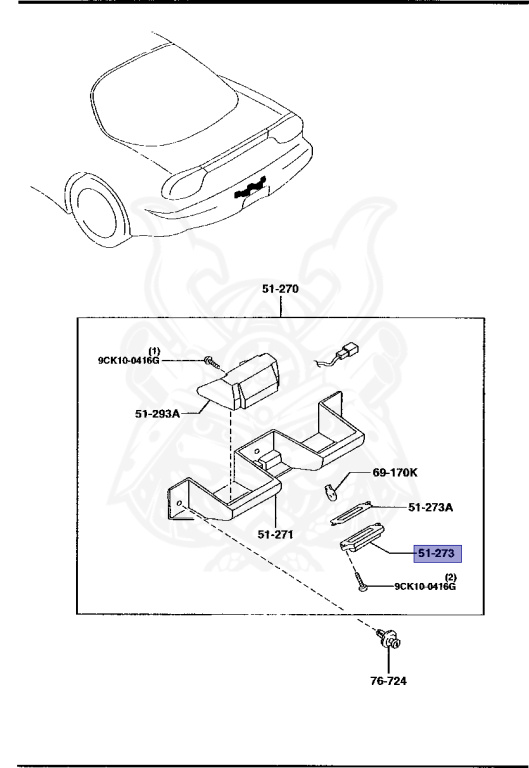 51-270

(1)
9CK10-0416G

51-293A

69-170K

51-273A

51-271

51-273

(2)
9CK10-0416G

76-724