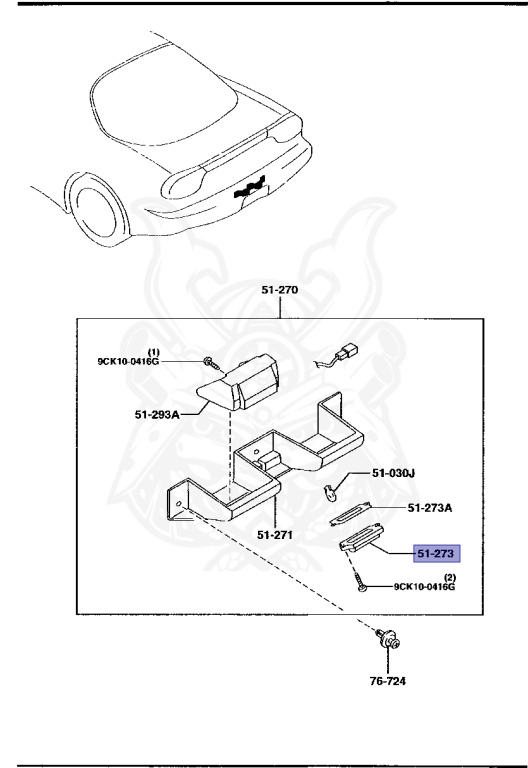 51-270

(1)
9CK10-0416G

51-293A

51-030J

51-273A

51-271

51-273

(2)
9CK10-0416G

76-724