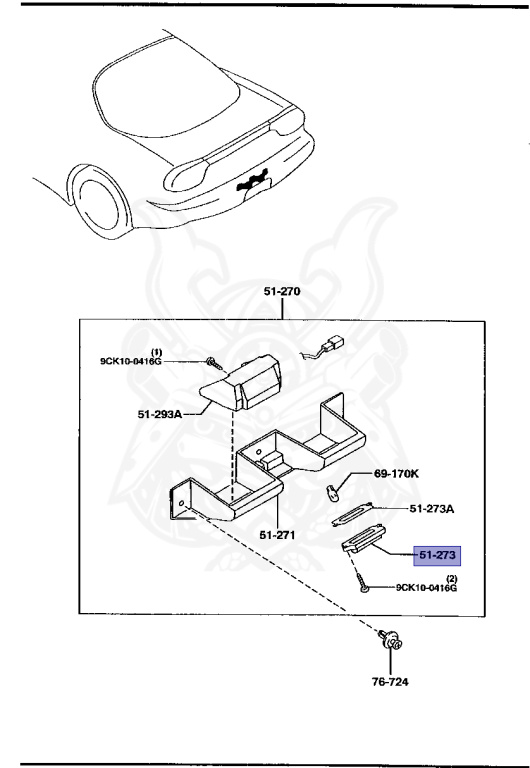 51-270

(1)
9CK10-0416G

51-293A

69-170K

51-273A

51-271

51-273

(2)
9CK10-0416G

76-724