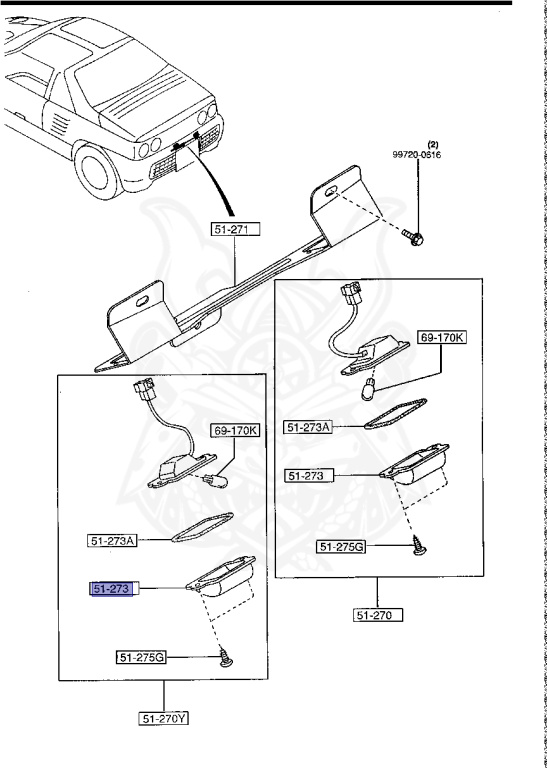 (2)
99720-0616

51-271

69-170K

51-273A

51-273

51-275G

51-270

69-170K

51-273A

51-273

51-275G

51-270Y