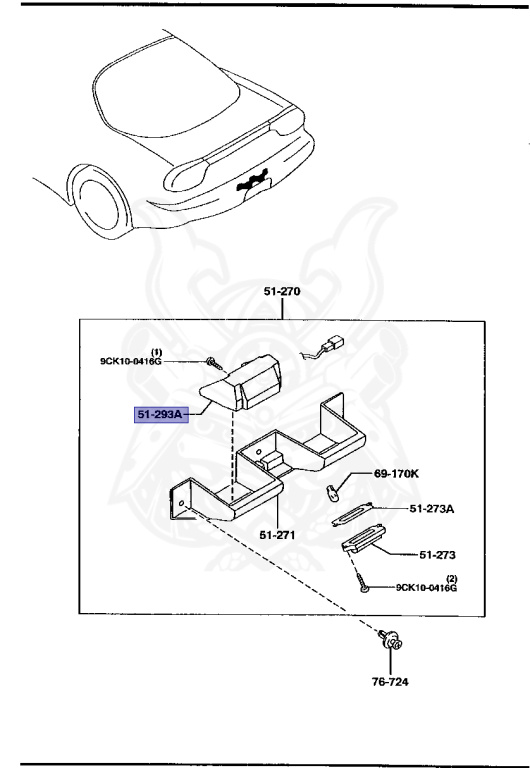 51-270

(1)
9CK10-0416G

51-293A

69-170K

51-273A

51-271

51-273

(2)
9CK10-0416G

76-724