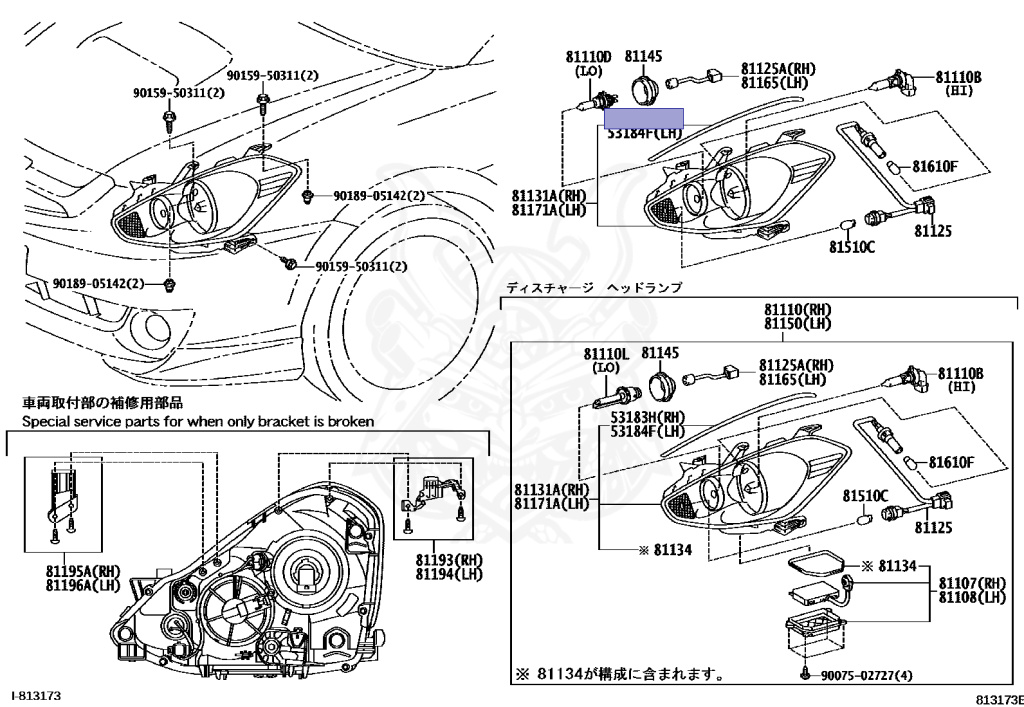 90159-50311(2)
90159-50311(2)
90189-05142(2)
90159-50311(2)
90189-05142(2)

81110D
(LO)
81145
81125A(RH)
81165(LH)
81110B
(HI)
53184F(LH)
81610F
81131A(RH)
81171A(LH)
81510C
81125

ディスチャージ　ヘッドランプ
81110(RH)
81150(LH)
81110L
(LO)
81145
81125A(RH)
81165(LH)
81110B
(HI)
53183H(RH)
53184F(LH)
81610F
81131A(RH)
81171A(LH)
81510C
81125
※ 81134
※ 81134
81107(RH)
81108(LH)
※ 81134が構成に含まれます。
90075-02727(4)

車両取付部の補修用部品
Special service parts for when only bracket is broken
81195A(RH)
81196A(LH)
81193(RH)
81194(LH)

I-813173
813173E