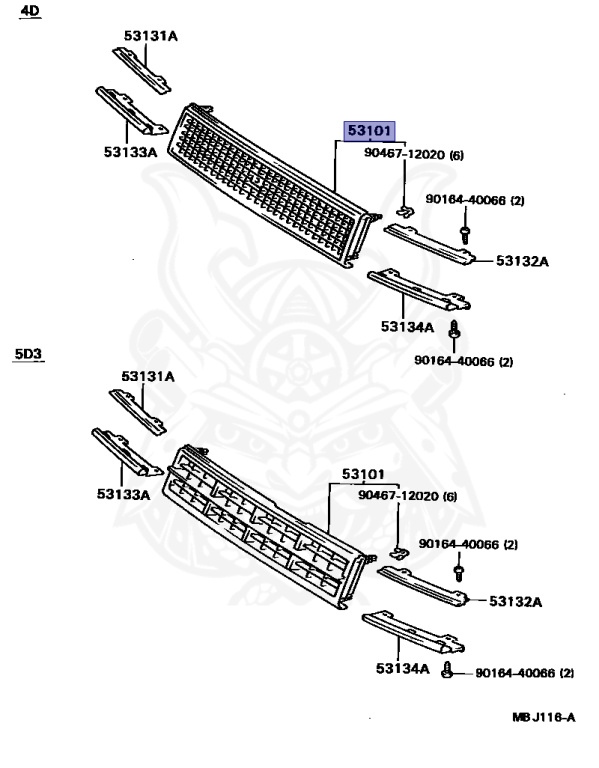 4D

53131A

53133A

53101
90467-12020 (6)
90164-40066 (2)
53132A
53134A
90164-40066 (2)

5D3

53131A

53133A

53101
90467-12020 (6)
90164-40066 (2)
53132A
53134A
90164-40066 (2)

MB J116-A