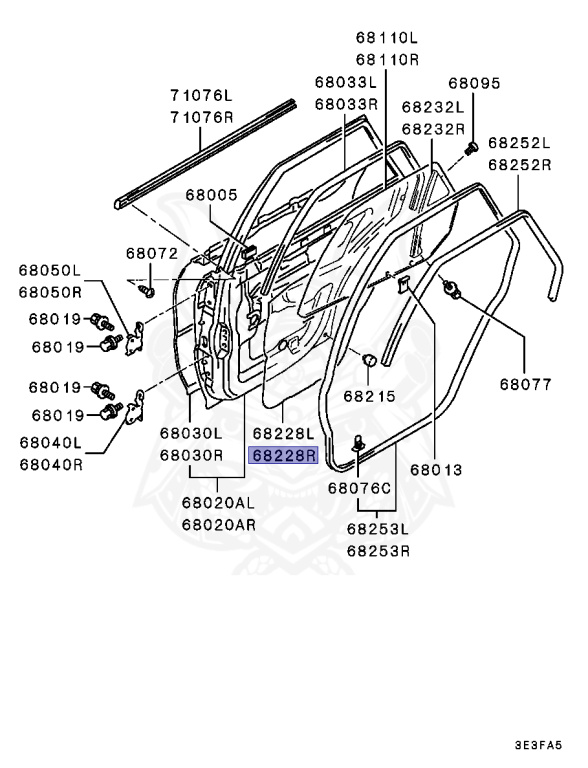 68110L
68110R
68033L
68033R
68095
71076L
71076R
68232L
68232R
68252L
68252R
68005
68072
68050L
68050R
68019
68019
68019
68019
68040L
68040R
68030L
68030R
68228L
68228R
68215
68077
68013
68076C
68020AL
68020AR
68253L
68253R
3E3FA5