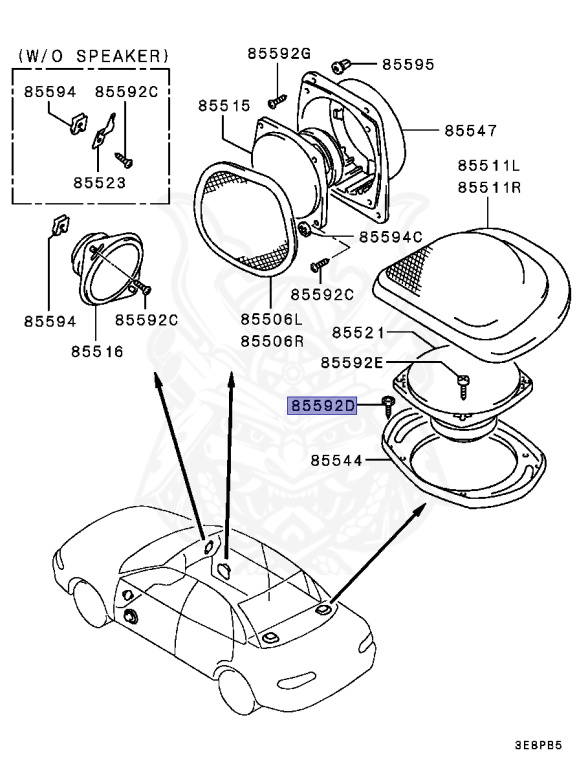 (W/O SPEAKER)
85594
85592C
85523
85592G
85595
85515
85547
85511L
85511R
85594C
85592C
85594
85592C
85516
85506L
85506R
85521
85592E
85592D
85544
3E8PB5