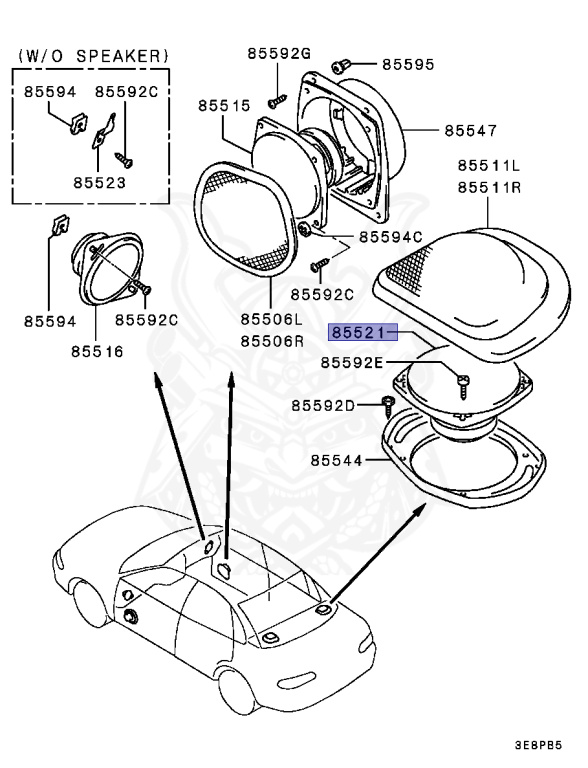 (W/O SPEAKER)
85594
85592C
85523
85592G
85595
85515
85547
85511L
85511R
85594C
85592C
85594
85592C
85516
85506L
85506R
85521
85592E
85592D
85544
3E8PB5