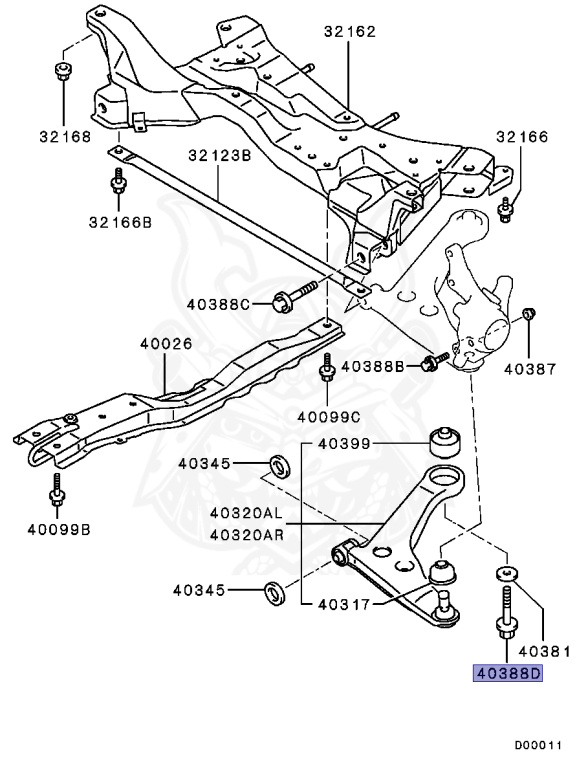 32162
32168
32166
32123B
32166B
40388C
40026
40388B
40387
40099C
40399
40345
40320AL
40320AR
40099B
40345
40317
40381
40388D
D00011