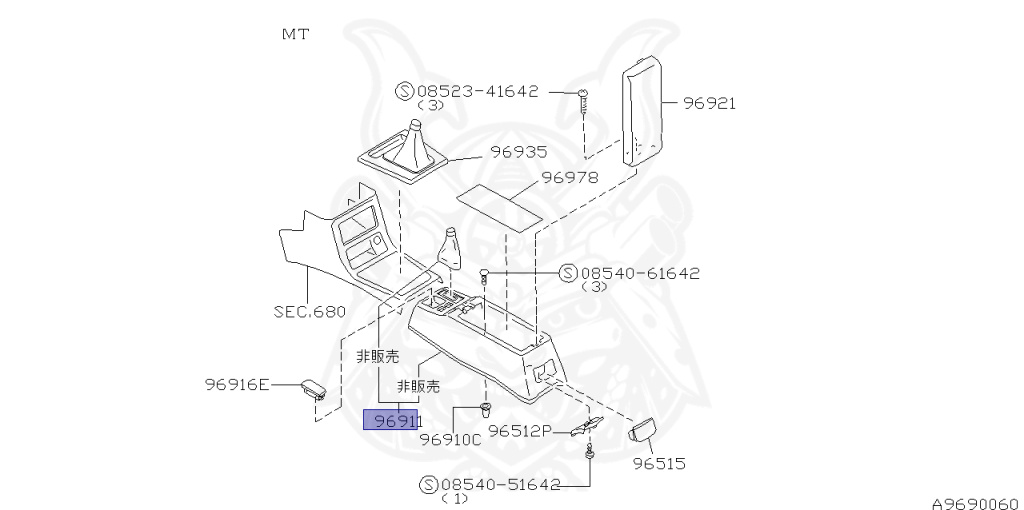 MT

Ⓢ08523-41642
(3)

96921

96935

96978

Ⓢ08540-61642
(3)

SEC.680

非販売

非販売

96916E

96911

96910C

96512P

96515

Ⓢ08540-51642
(1)

A9690060