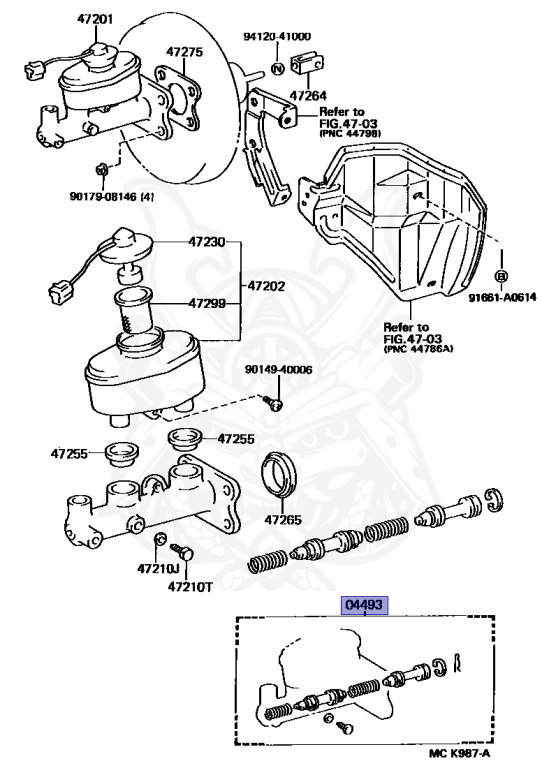 47201

47275

94120-41000

N

47264

Refer to
FIG.47-03
(PNC 44798)

90179-08146 (4)

47230

47202

47299

B

91661-A0614

Refer to
FIG.47-03
(PNC 44786A)

90149-40006

47255

47255

47265

47210J

47210T

04493

MC K987-A