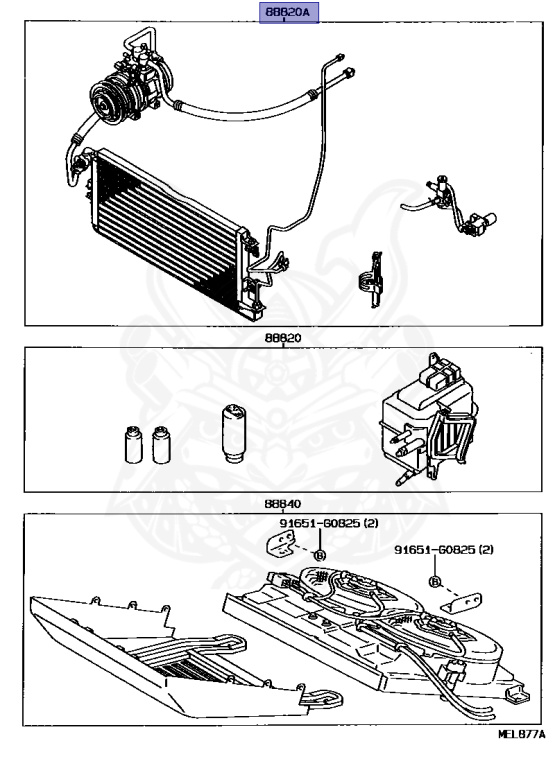 88820A

88820

88840

91651-60825 (2)

B

91651-60825 (2)

B

MEL877A